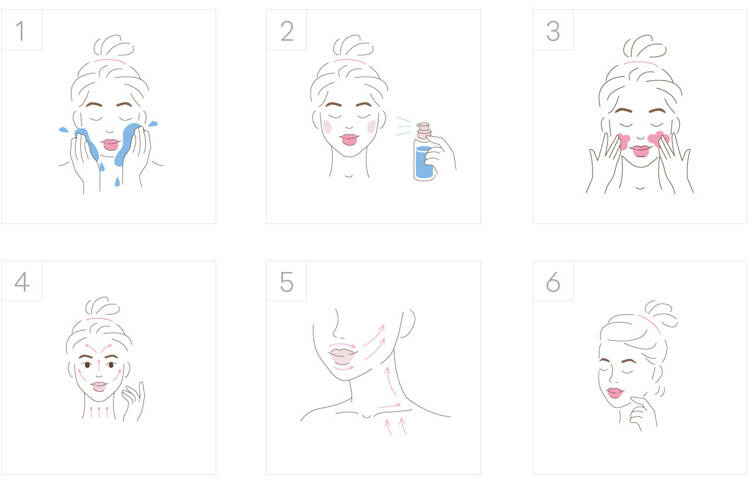 1

2

3

4

5

6